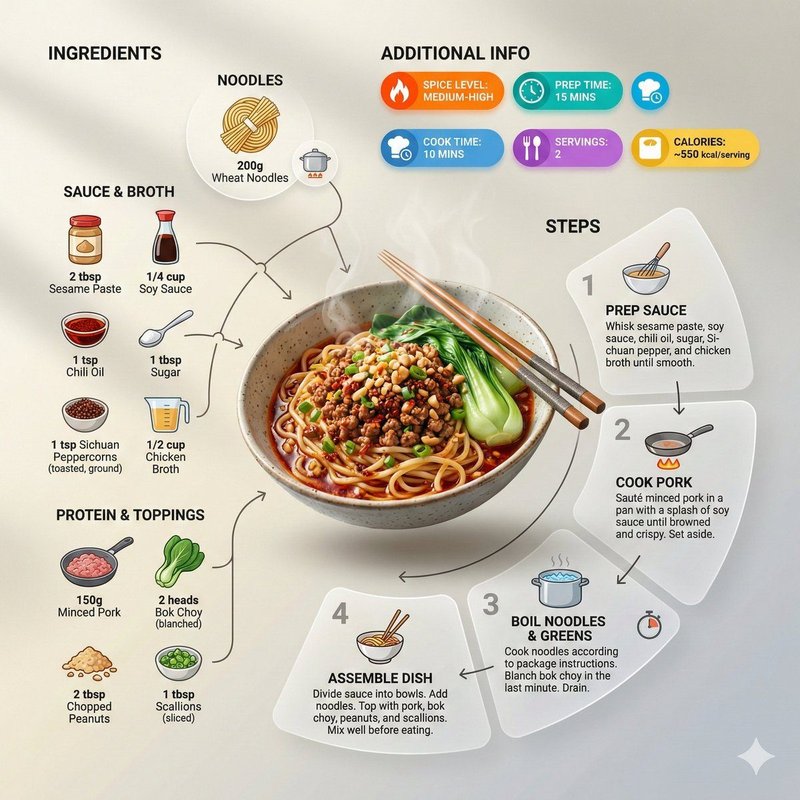 INGREDIENTS

NOODLES

200g
Wheat Noodles

SAUCE & BROTH

2 tbsp
Sesame Paste

1/4 cup
Soy Sauce

1 tsp
Chili Oil

1 tbsp
Sugar

1 tsp Sichuan
Peppercorns
(toasted, ground)

1/2 cup
Chicken
Broth

PROTEIN & TOPPINGS

150g
Minced Pork

2 heads
Bok Choy
(blanched)

2 tbsp
Chopped
Peanuts

1 tbsp
Scallions
(sliced)

ADDITIONAL INFO

SPICE LEVEL:
MEDIUM-HIGH

PREP TIME:
15 MINS

COOK TIME:
10 MINS

SERVINGS:
2

CALORIES:
~550 kcal/serving

STEPS

1
PREP SAUCE
Whisk sesame paste, soy sauce, chili oil, sugar, Sichuan pepper, and chicken broth until smooth.

2
COOK PORK
Sauté minced pork in a pan with a splash of soy sauce until browned and crispy. Set aside.

3
BOIL NOODLES & GREENS
Cook noodles according to package instructions. Blanch bok choy in the last minute. Drain.

4
ASSEMBLE DISH
Divide sauce into bowls. Add noodles. Top with pork, bok choy, peanuts, and scallions. Mix well before eating.