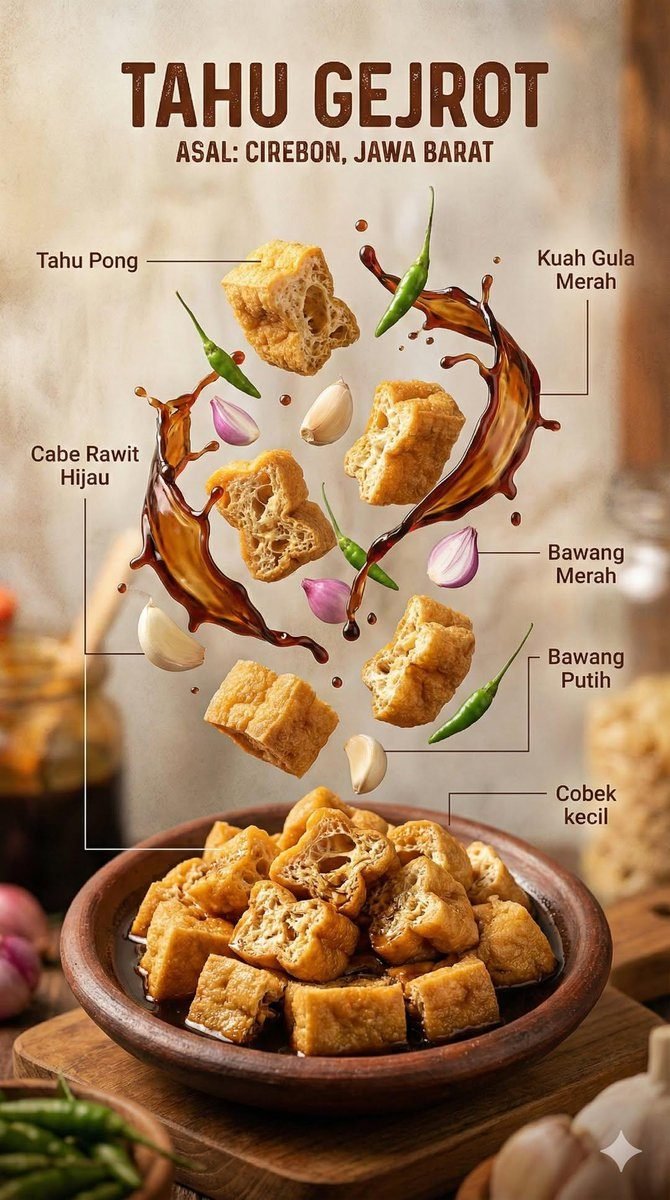 TAHU GEJROT
ASAL: CIREBON, JAWA BARAT

Tahu Pong

Kuah Gula Merah

Cabe Rawit Hijau

Bawang Merah

Bawang Putih

Cobek kecil